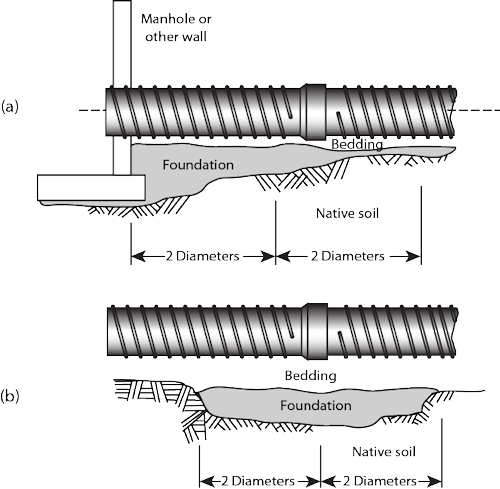 Manhole or other wall

(a)

Bedding

Foundation

Native soil

2 Diameters

2 Diameters

Bedding

(b)

Foundation

Native soil

2 Diameters

2 Diameters